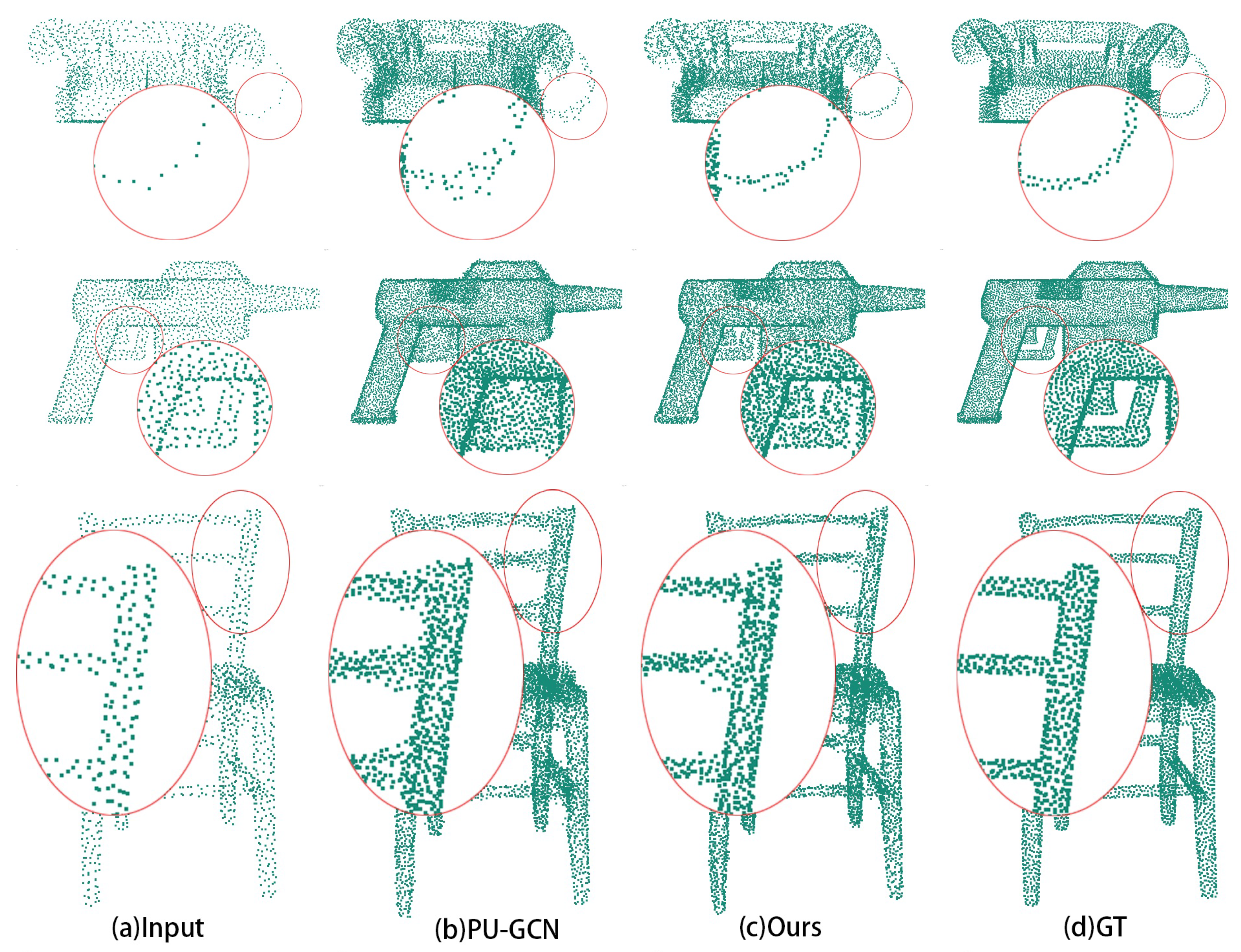 (a)Input

(b)PU-GCN

(c)Ours

(d)GT