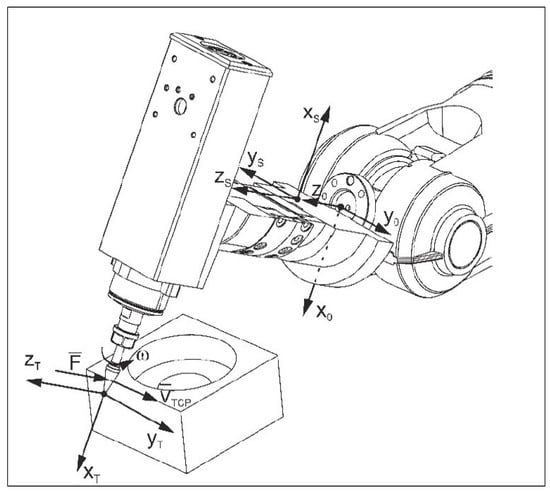 $x_S$
$y_S$
$z_S$
$z_0$
$y_0$
$x_0$
$z_T$
$\overline{F}$
$\omega$
$\overline{v}_{TCP}$
$y_T$
$x_T$