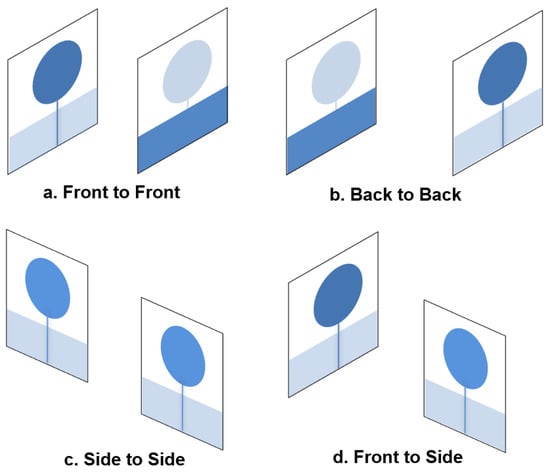 a. Front to Front

b. Back to Back

c. Side to Side

d. Front to Side