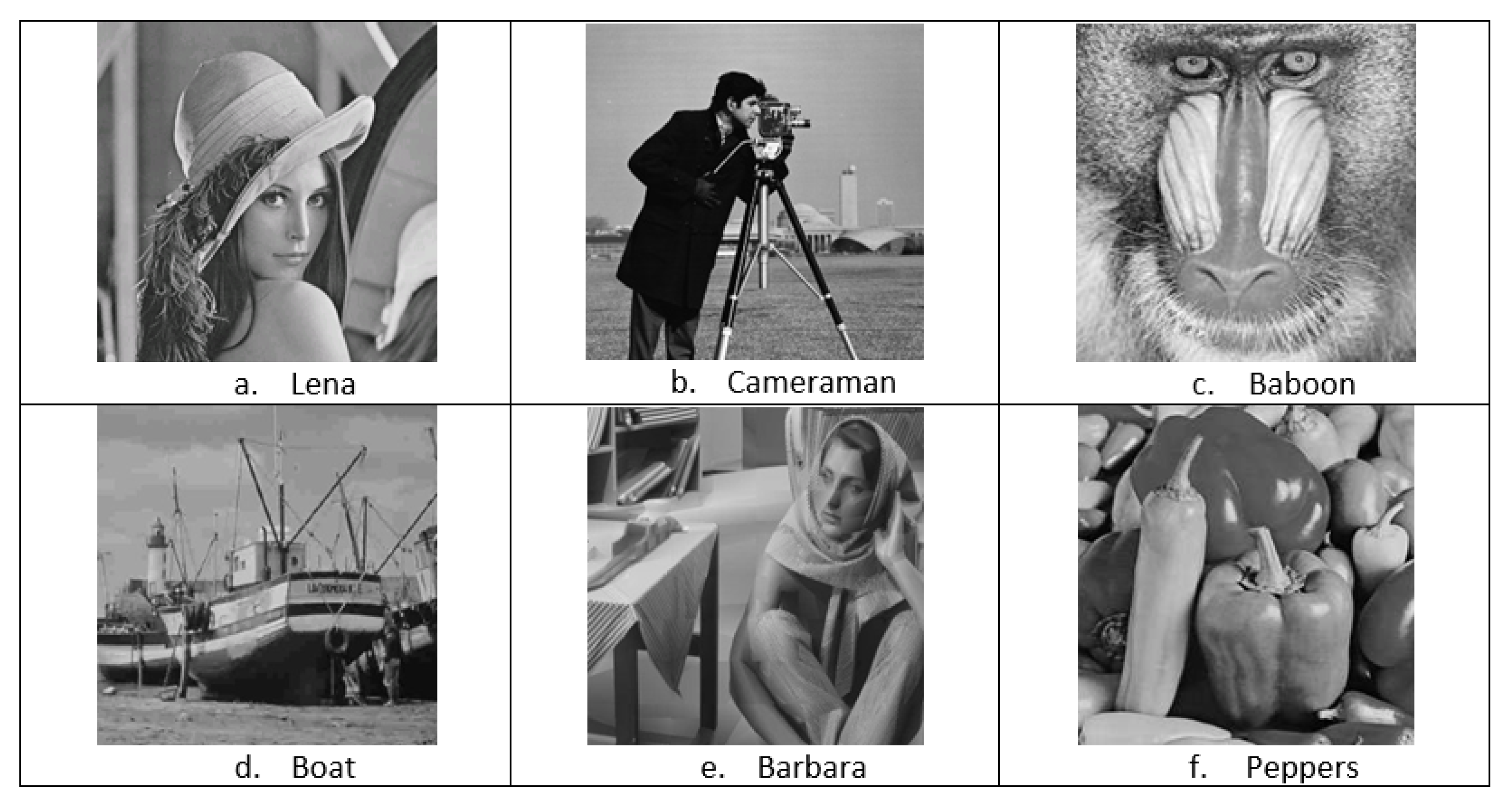 | a. Lena | b. Cameraman | c. Baboon |
|---|---|---|
| d. Boat | e. Barbara | f. Peppers |