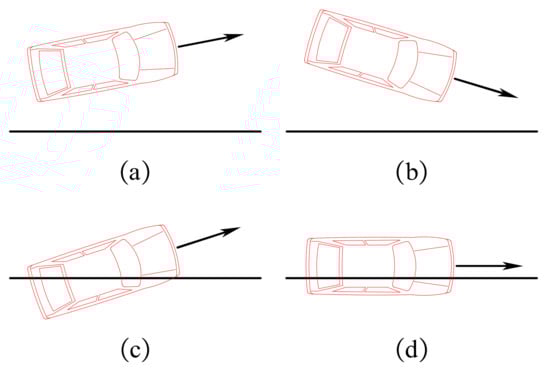 (a)

(b)

(c)

(d)