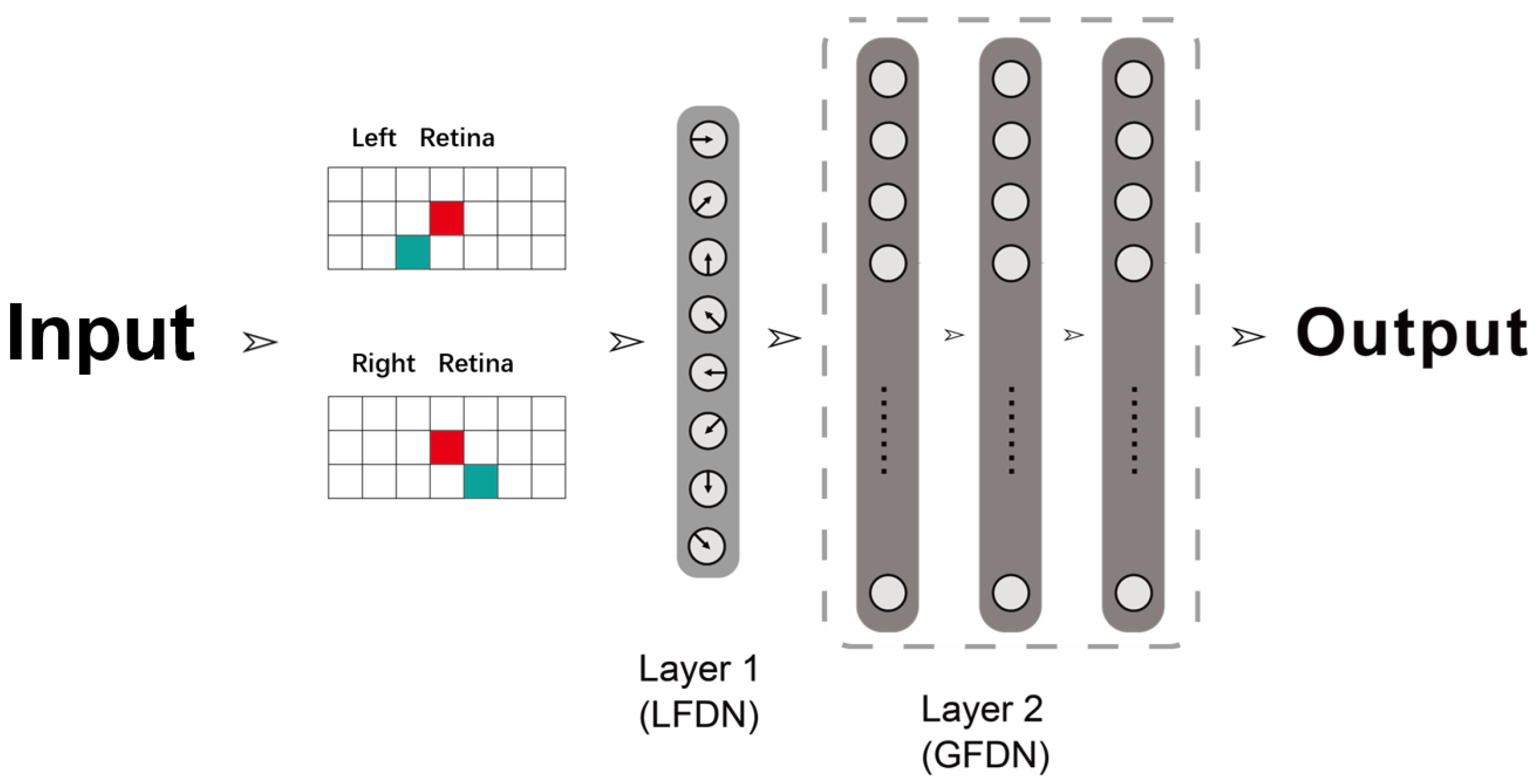 Input

Left Retina

Right Retina

Layer 1
(LFDN)

Layer 2
(GFDN)

Output