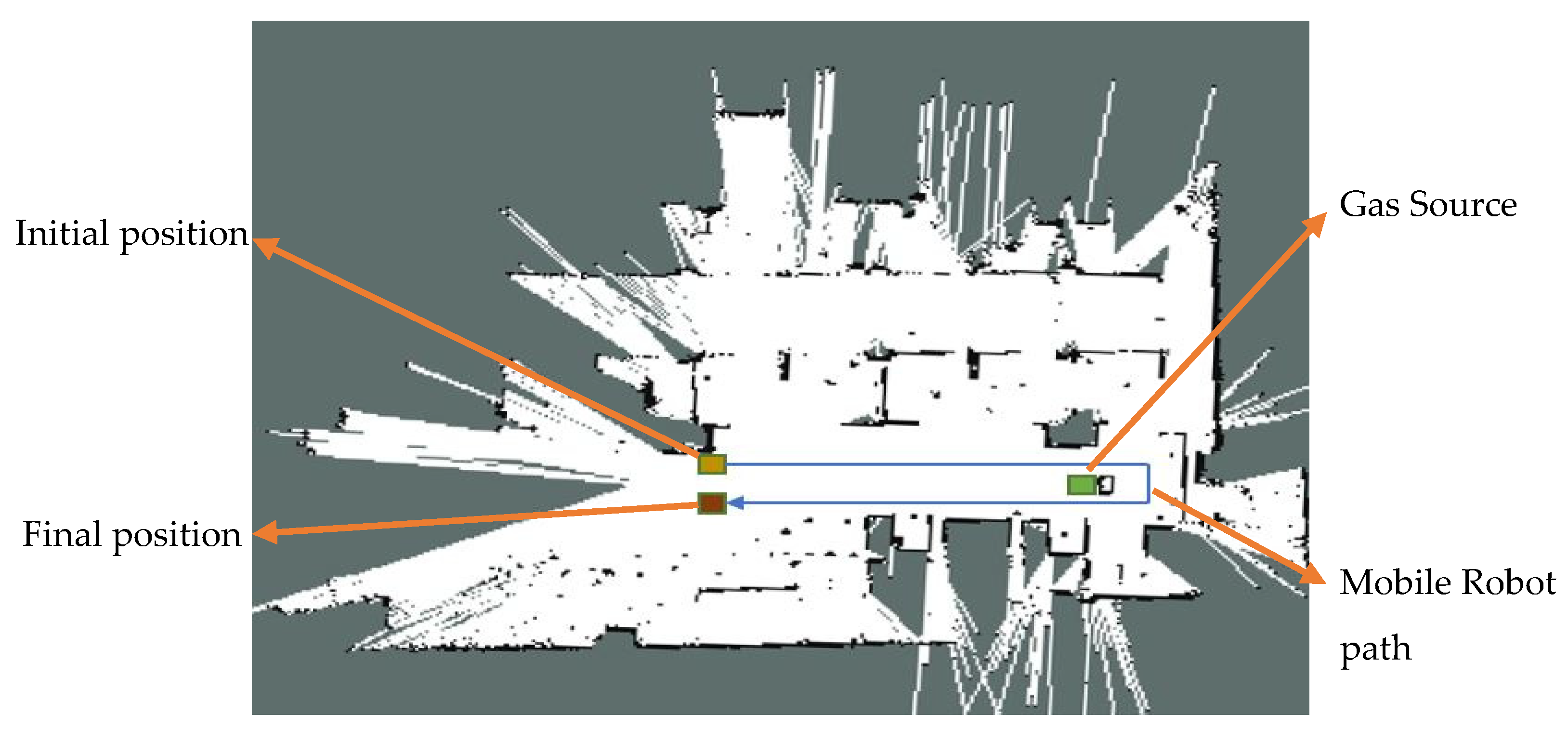 Initial position

Final position

Gas Source

Mobile Robot path