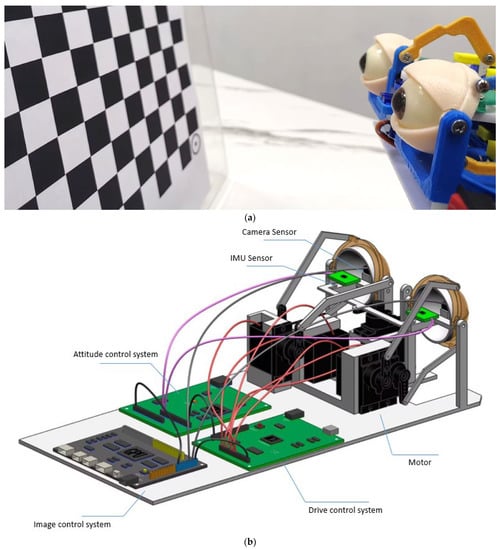 (a)

Camera Sensor

IMU Sensor

Attitude control system

Motor

Drive control system

Image control system

(b)