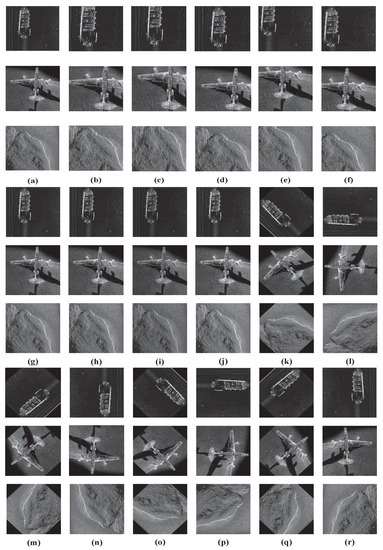 (a) (b) (c) (d) (e) (f)

(g) (h) (i) (j) (k) (l)

(m) (n) (o) (p) (q) (r)