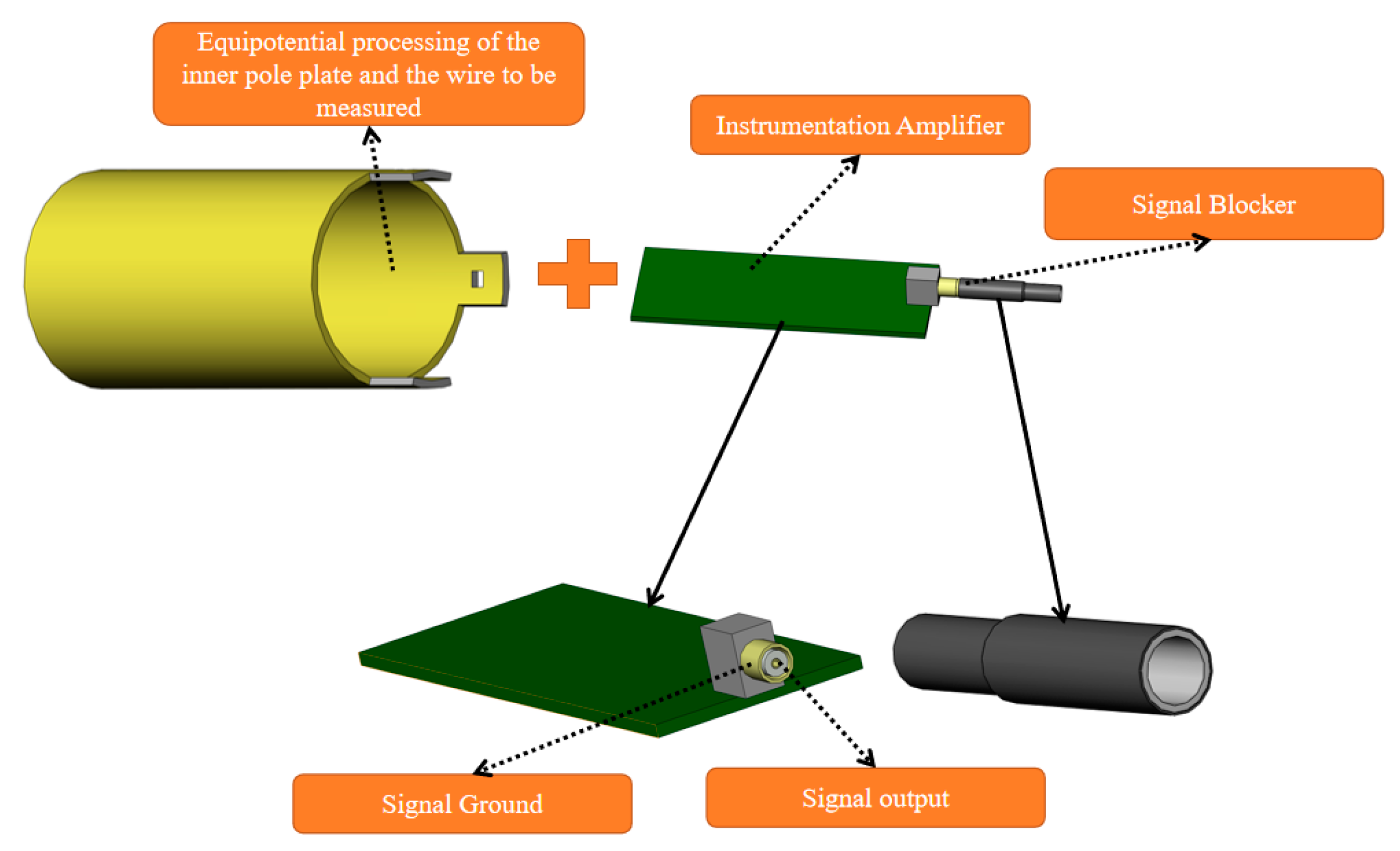 Equipotential processing of the inner pole plate and the wire to be measured

Instrumentation Amplifier

Signal Blocker

Signal Ground

Signal output