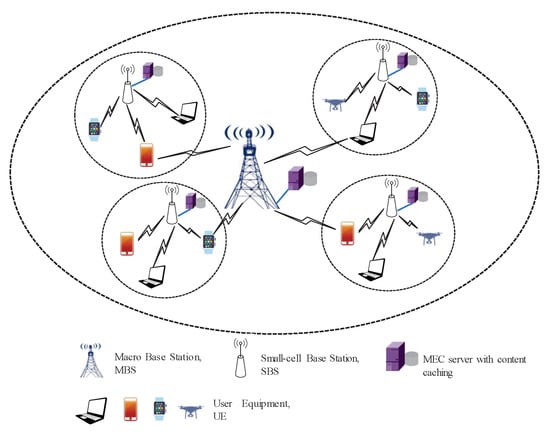 Macro Base Station, MBS

Small-cell Base Station, SBS

MEC server with content caching

User Equipment, UE