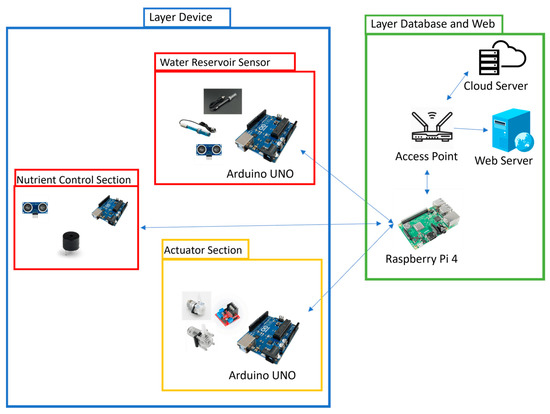 Layer Device

Water Reservoir Sensor

Arduino UNO

Nutrient Control Section

Actuator Section

Arduino UNO

Layer Database and Web

Cloud Server

Access Point

Web Server

Raspberry Pi 4