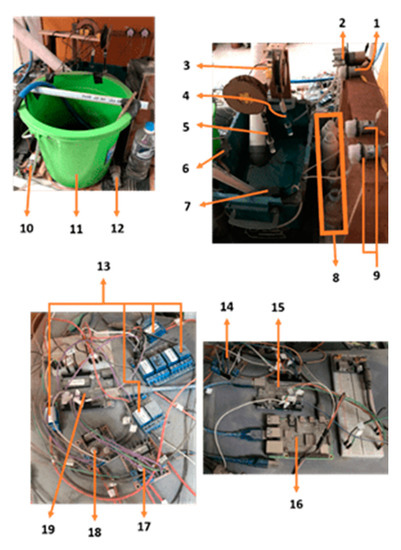 2 1
3
4
5
6
7
10 11 12
8 9
13
14 15
19 18 17
16