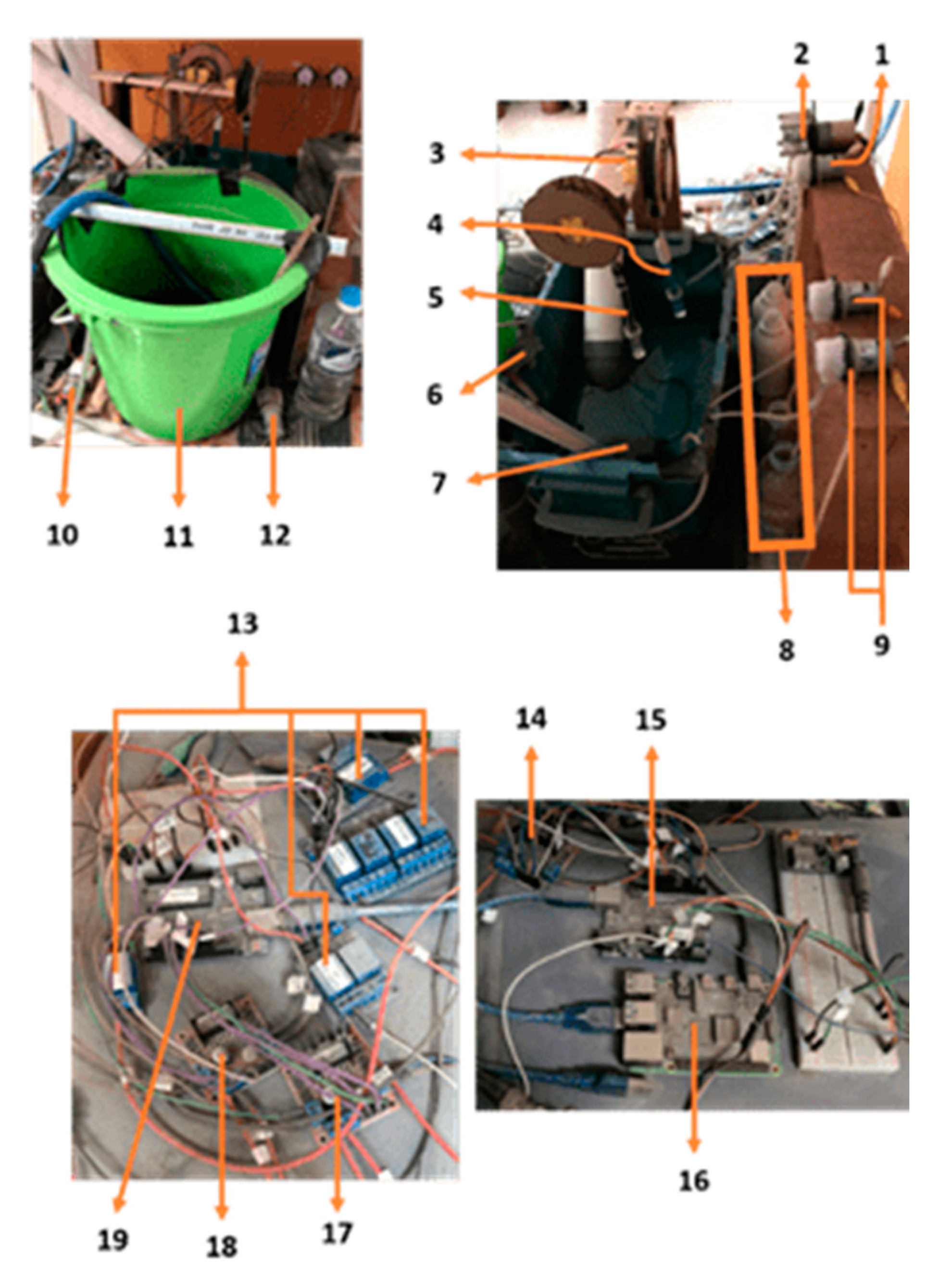 2
1
3
4
5
6
7
10
11
12
8
9
13
14
15
16
19
18
17