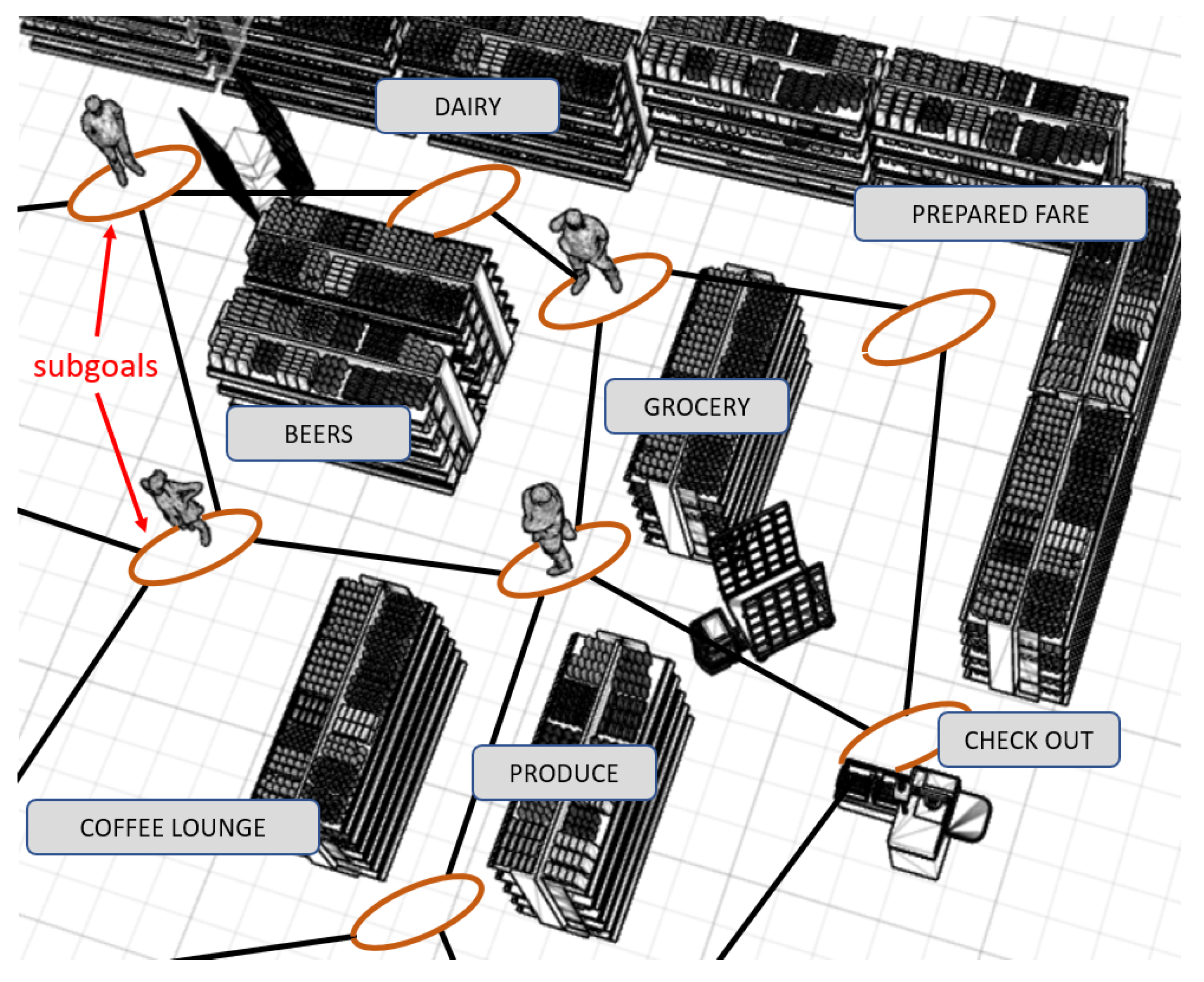 DAIRY

PREPARED FARE

subgoals

GROCERY

BEERS

CHECK OUT

PRODUCE

COFFEE LOUNGE