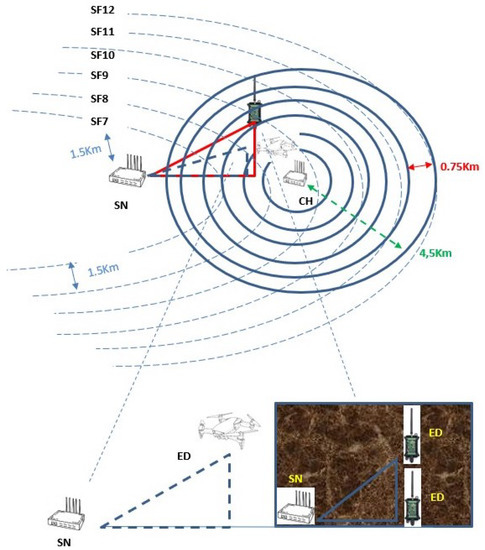 SF12
SF11
SF10
SF9
SF8
SF7
1.5Km
SN
CH
0.75Km
4,5Km
1.5Km
ED
SN
SN
ED
ED