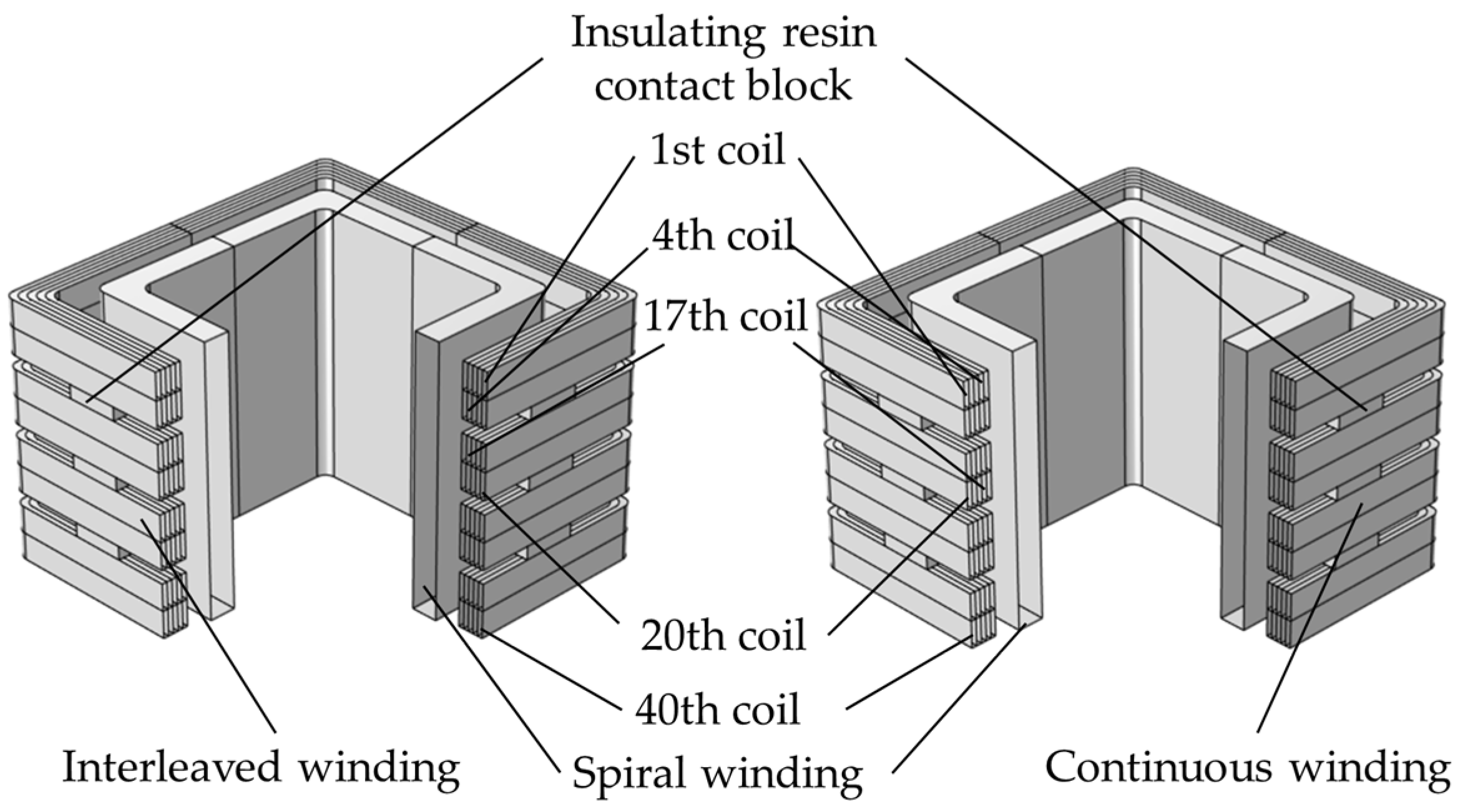 Insulating resin contact block

1st coil

4th coil

17th coil

20th coil

40th coil

Interleaved winding

Spiral winding

Continuous winding