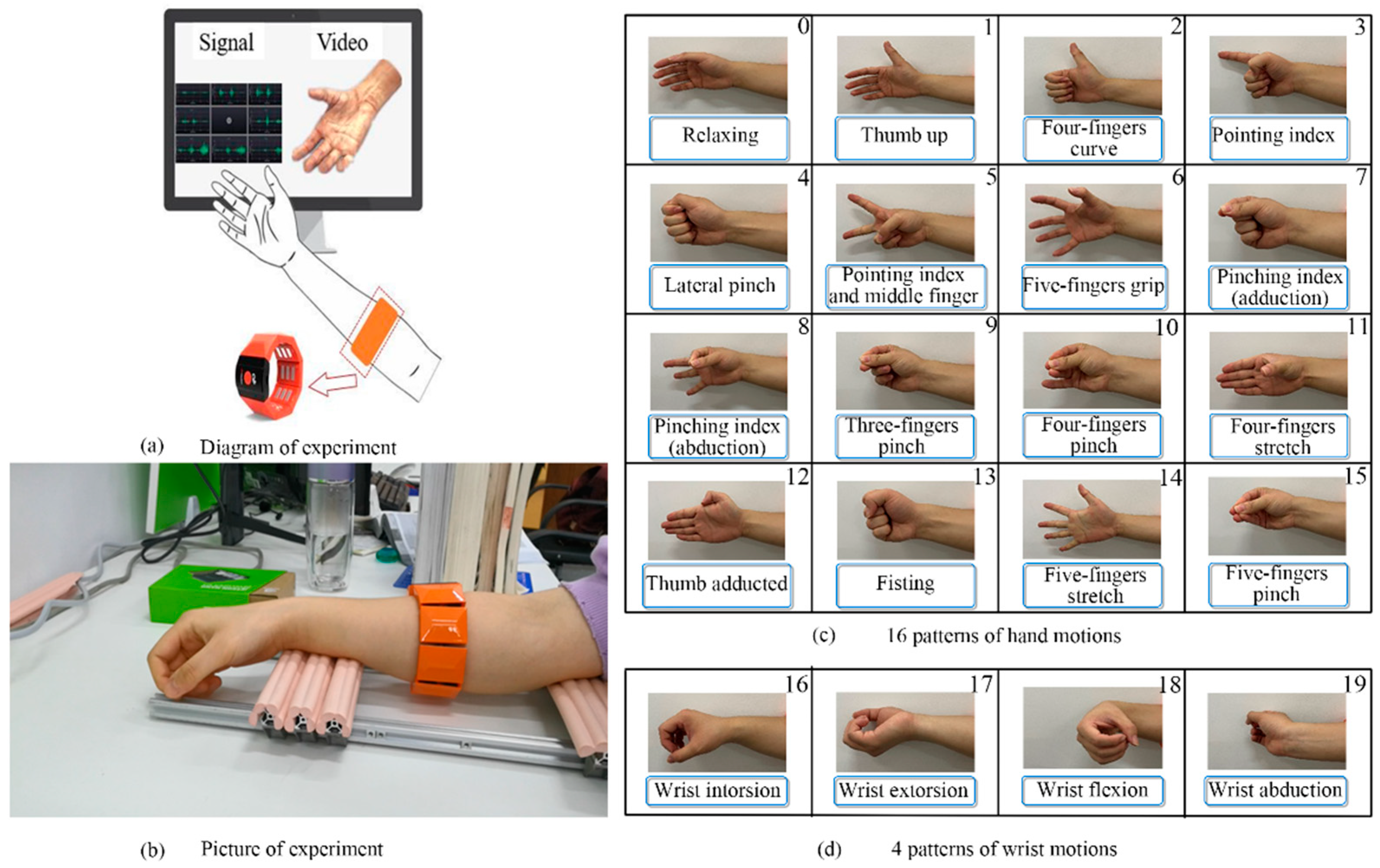 Signal
Video

(a) Diagram of experiment

(b) Picture of experiment

| 0 Relaxing | 1 Thumb up | 2 Four-fingers curve | 3 Pointing index |
|---|---|---|---|
| 4 Lateral pinch | 5 Pointing index and middle finger | 6 Five-fingers grip | 7 Pinching index (adduction) |
| 8 Pinching index (abduction) | 9 Three-fingers pinch | 10 Four-fingers pinch | 11 Four-fingers stretch |
| 12 Thumb adducted | 13 Fisting | 14 Five-fingers stretch | 15 Five-fingers pinch |

(c) 16 patterns of hand motions

| 16 Wrist intorsion | 17 Wrist extorsion | 18 Wrist flexion | 19 Wrist abduction |
|---|---|---|---|

(d) 4 patterns of wrist motions