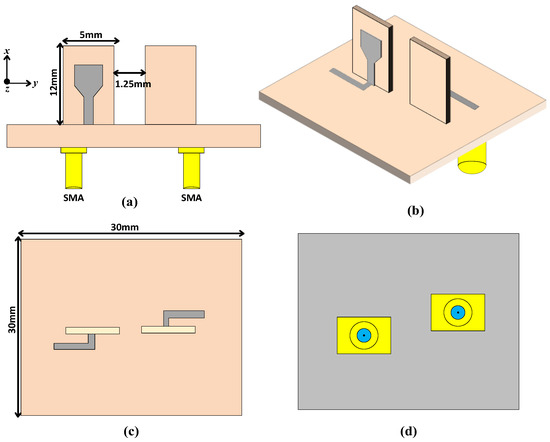 x
z
y
5mm
12mm
1.25mm
SMA
(a)
SMA
(b)
30mm
30mm
(c)
(d)