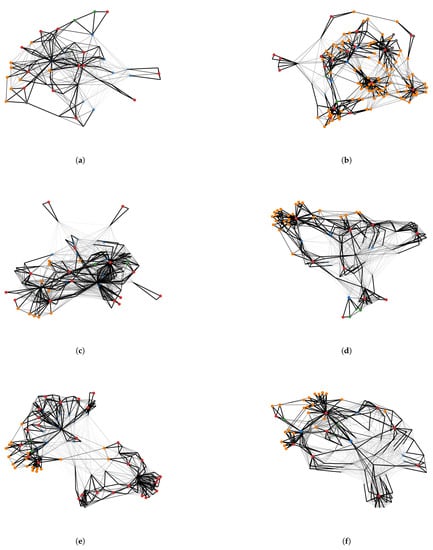 (a)

(b)

(c)

(d)

(e)

(f)