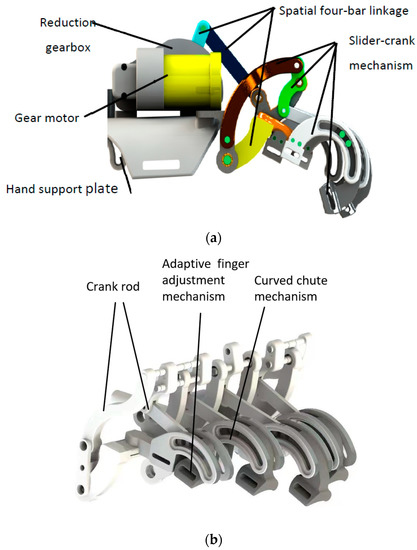 Reduction gearbox

Spatial four-bar linkage

Slider-crank mechanism

Gear motor

Hand support plate

(a)

Crank rod

Adaptive finger adjustment mechanism

Curved chute mechanism

(b)