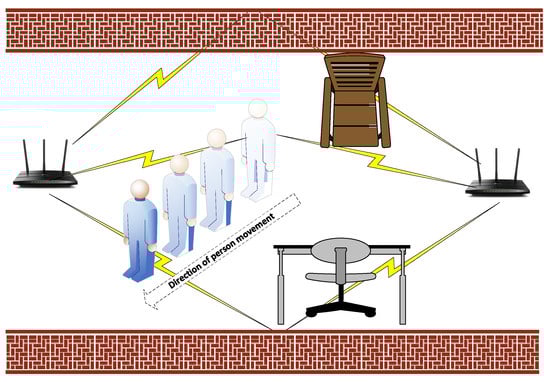 Direction of person movement