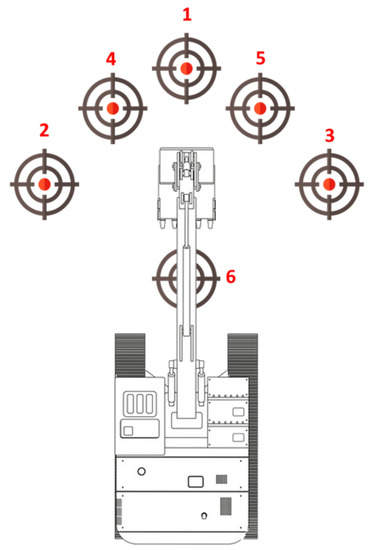 1
4
5
2
3
6