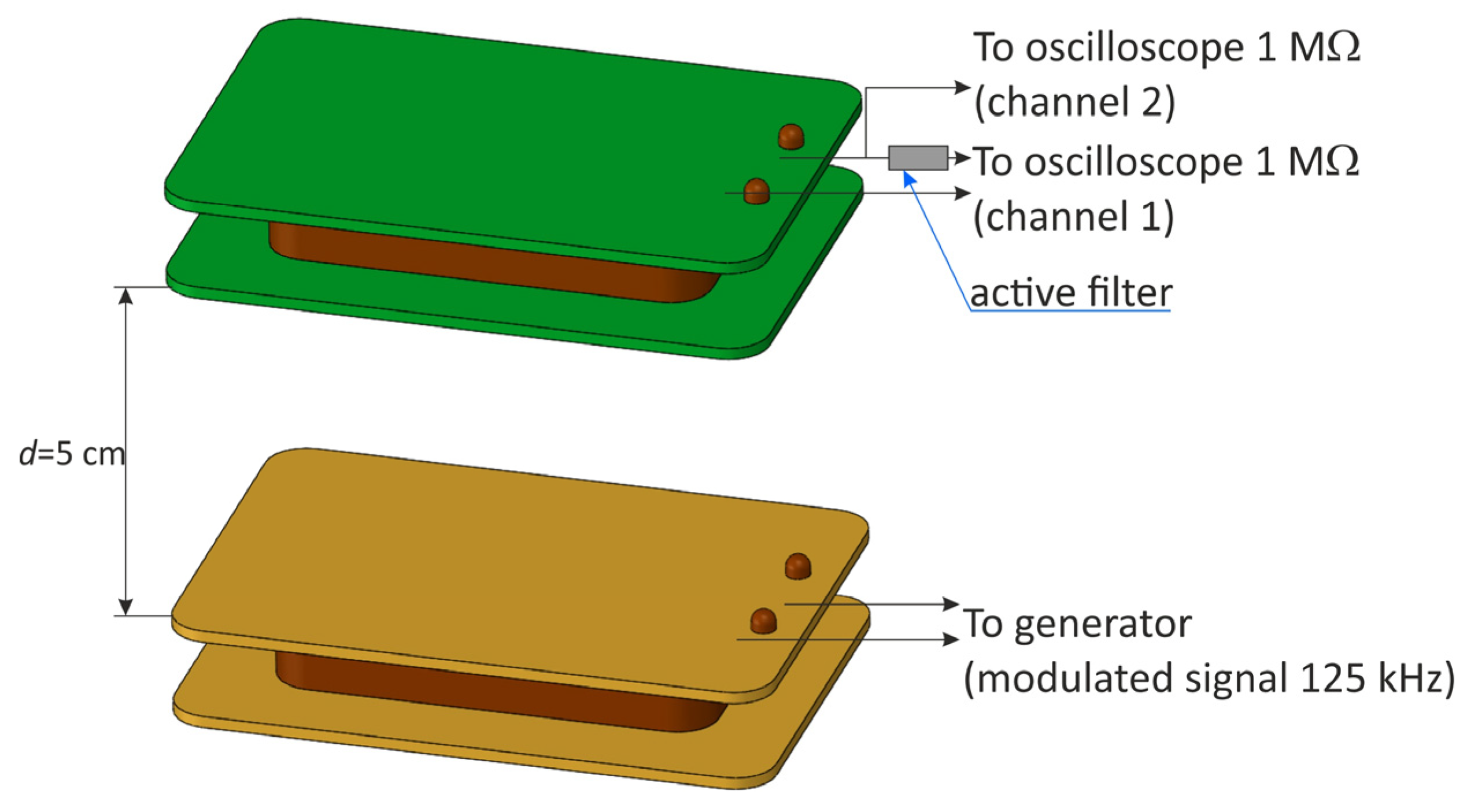 To oscilloscope 1 MΩ
(channel 2)

To oscilloscope 1 MΩ
(channel 1)

active filter

$d$=5 cm

To generator
(modulated signal 125 kHz)