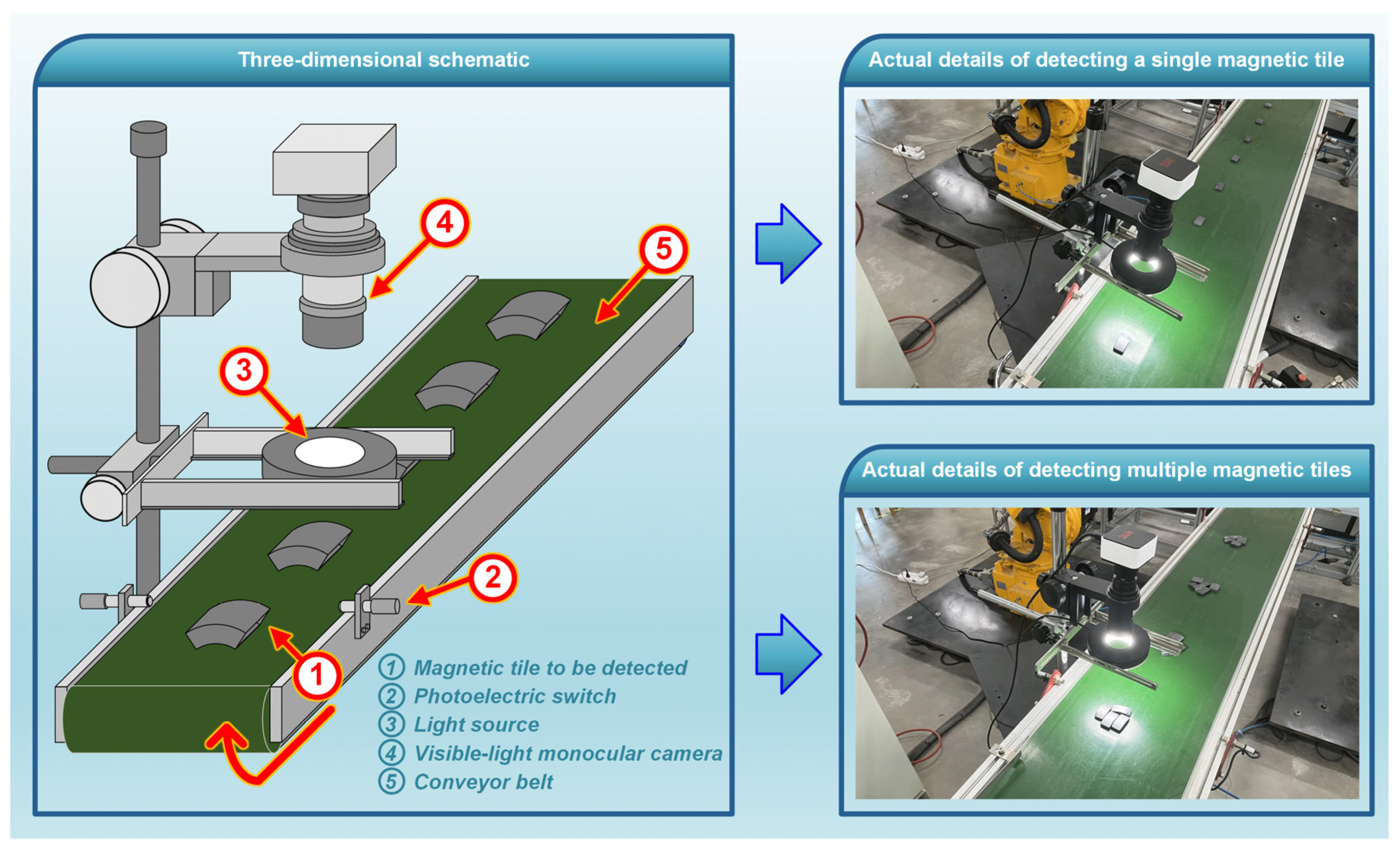 Three-dimensional schematic

4

5

3

2

1

① Magnetic tile to be detected
② Photoelectric switch
③ Light source
④ Visible-light monocular camera
⑤ Conveyor belt

Actual details of detecting a single magnetic tile

Actual details of detecting multiple magnetic tiles