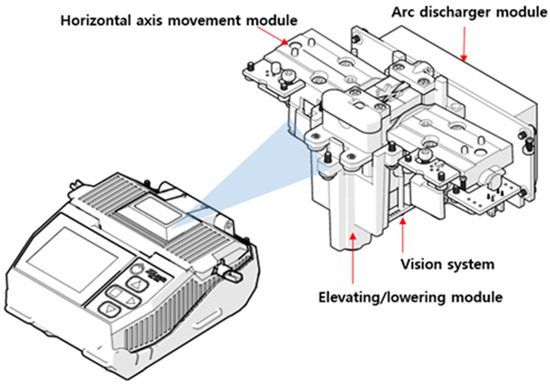 Horizontal axis movement module
Arc discharger module
Vision system
Elevating/lowering module