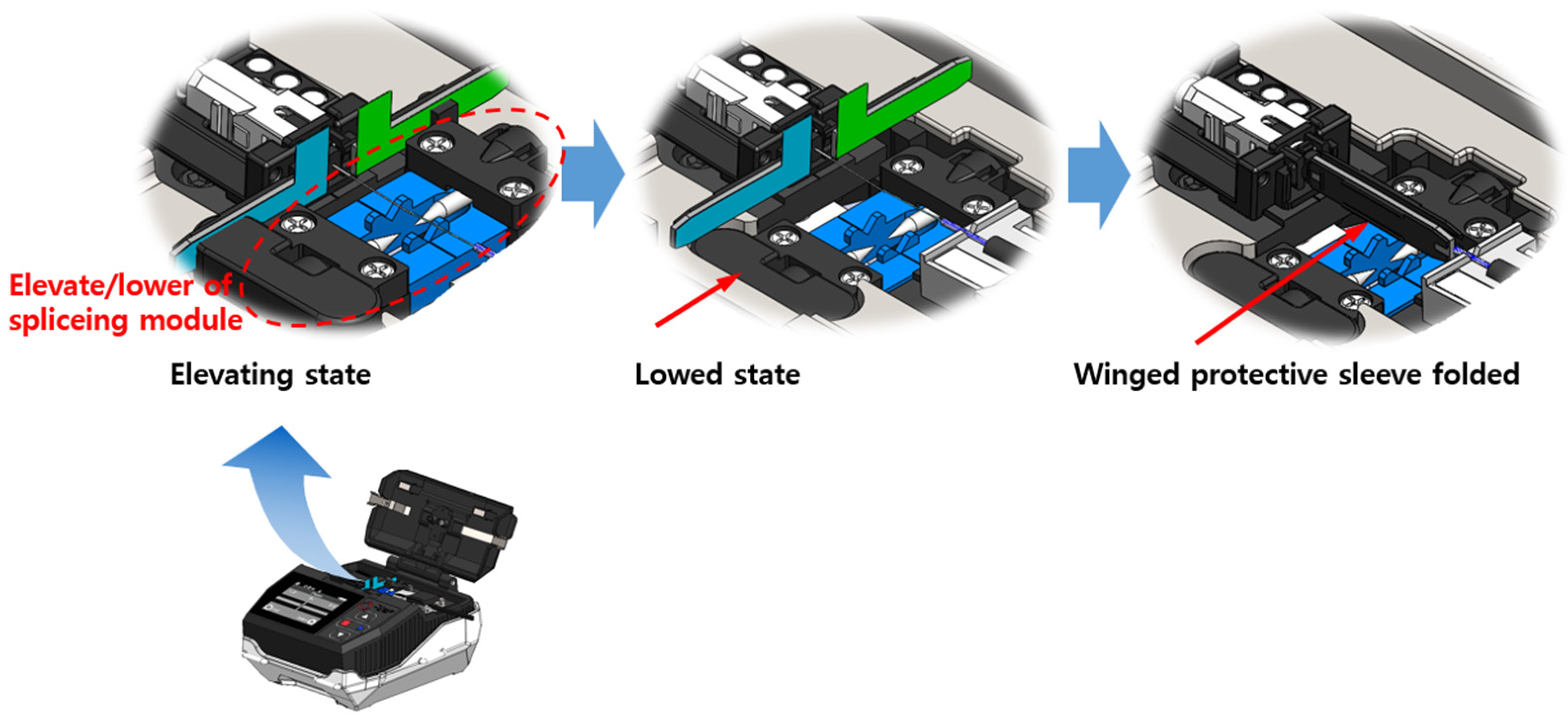 Elevate/lower of spliceing module

Elevating state

Lowed state

Winged protective sleeve folded