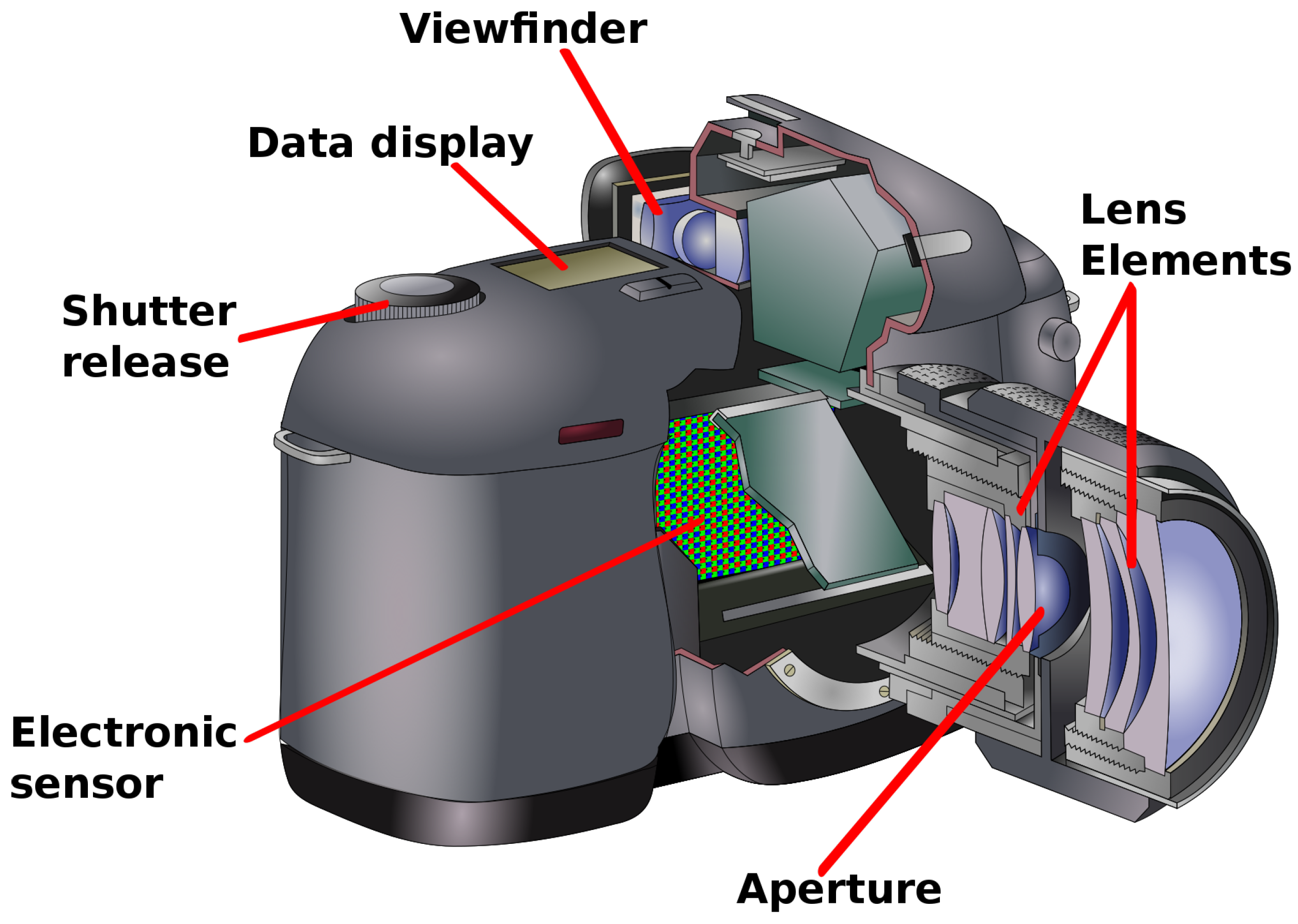 Viewfinder

Data display

Lens Elements

Shutter release

Electronic sensor

Aperture