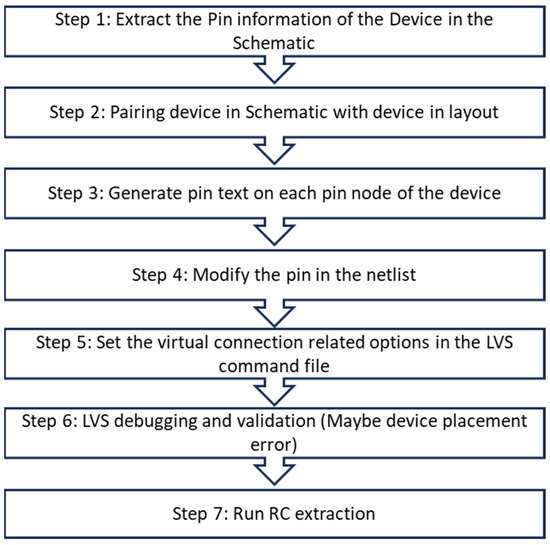 Step 1: Extract the Pin information of the Device in the Schematic

Step 2: Pairing device in Schematic with device in layout

Step 3: Generate pin text on each pin node of the device

Step 4: Modify the pin in the netlist

Step 5: Set the virtual connection related options in the LVS command file

Step 6: LVS debugging and validation (Maybe device placement error)

Step 7: Run RC extraction