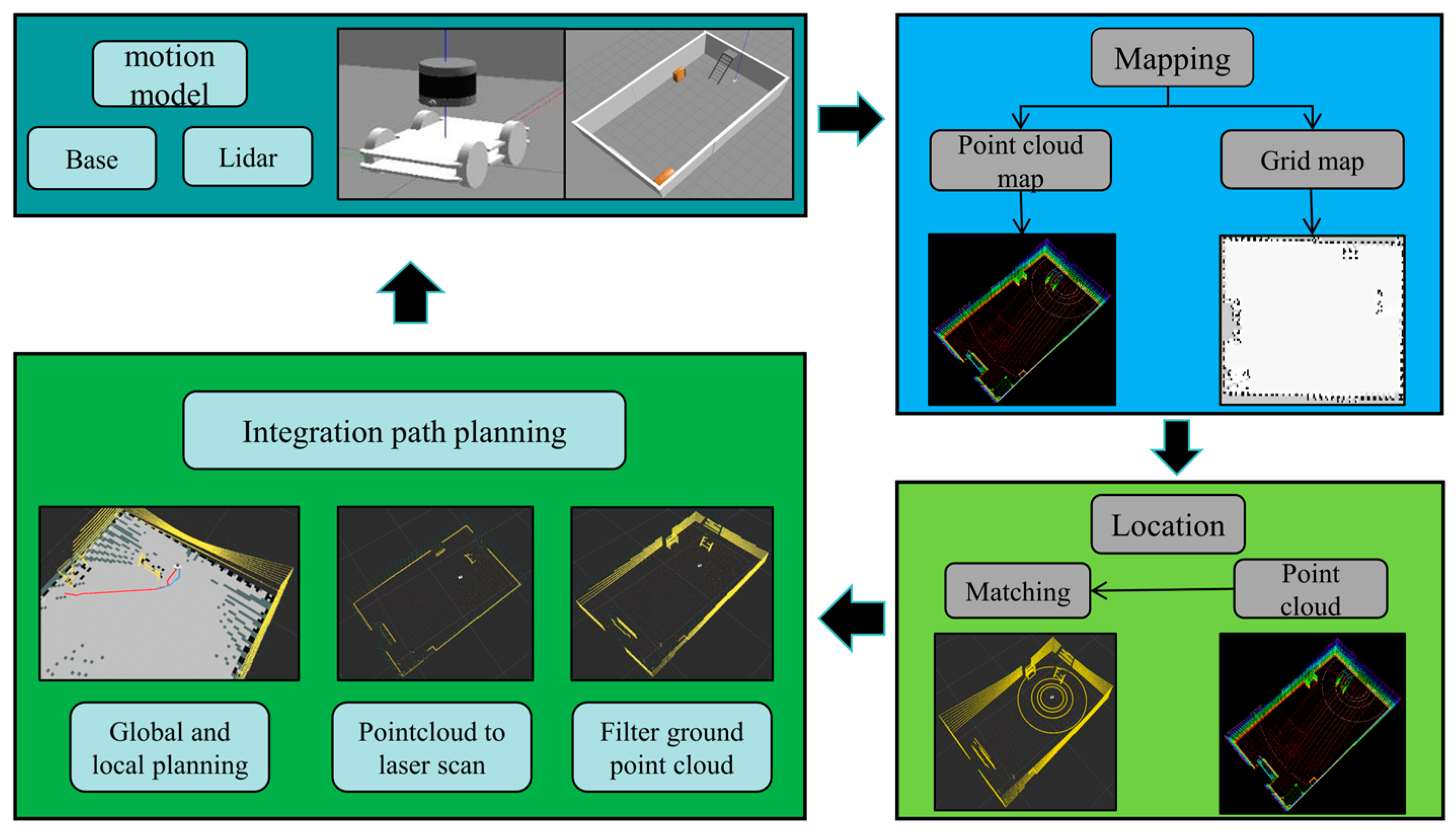 motion model

Base

Lidar

Mapping

Point cloud map

Grid map

Location

Matching

Point cloud

Integration path planning

Global and local planning

Pointcloud to laser scan

Filter ground point cloud