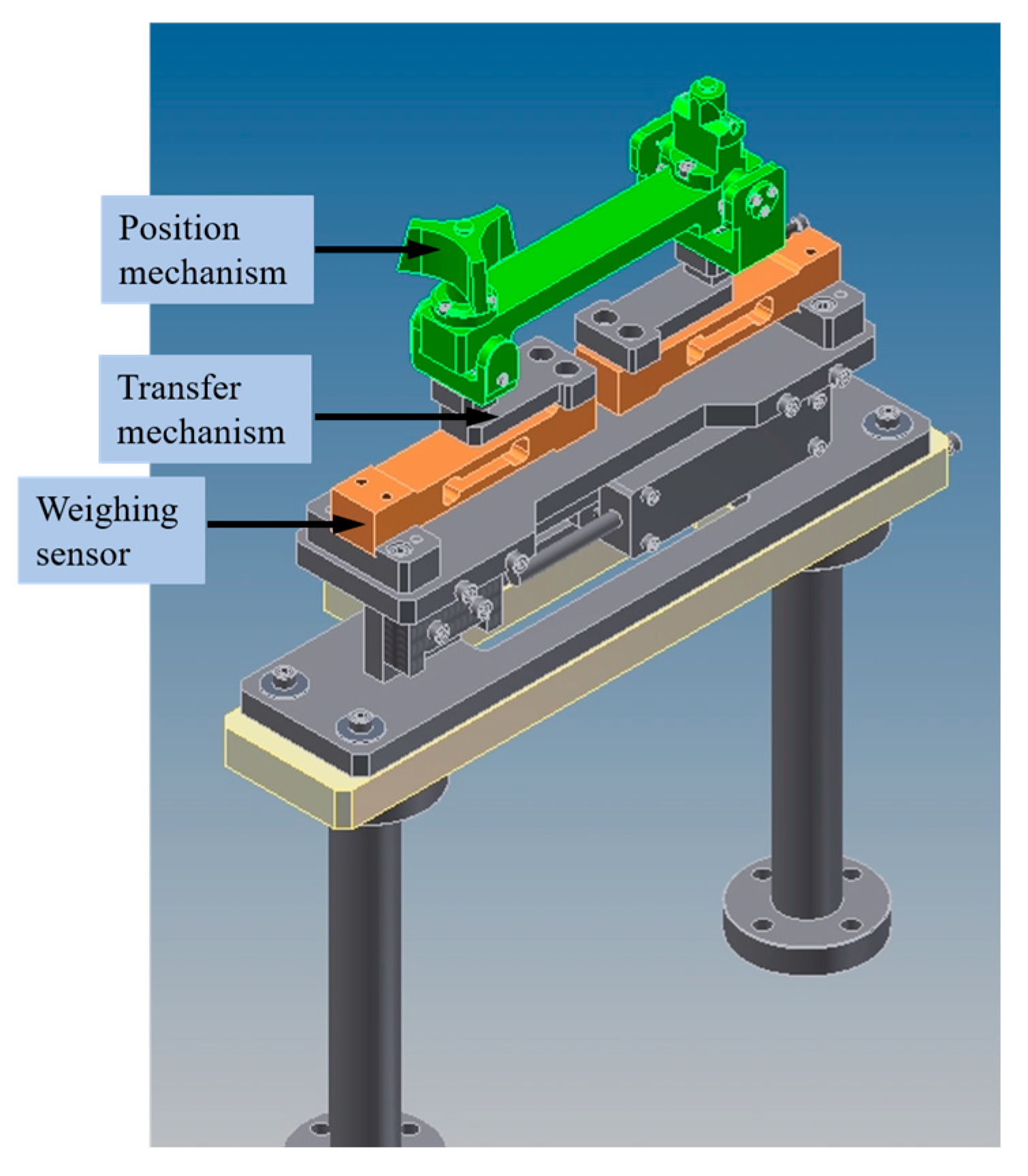 Position mechanism

Transfer mechanism

Weighing sensor