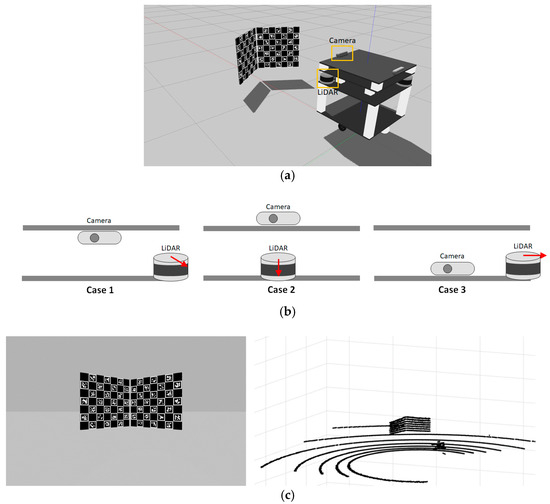 Camera

LiDAR

(a)

Camera

LiDAR

Case 1

Camera

LiDAR

Case 2

Camera

LiDAR

Case 3

(b)

(c)