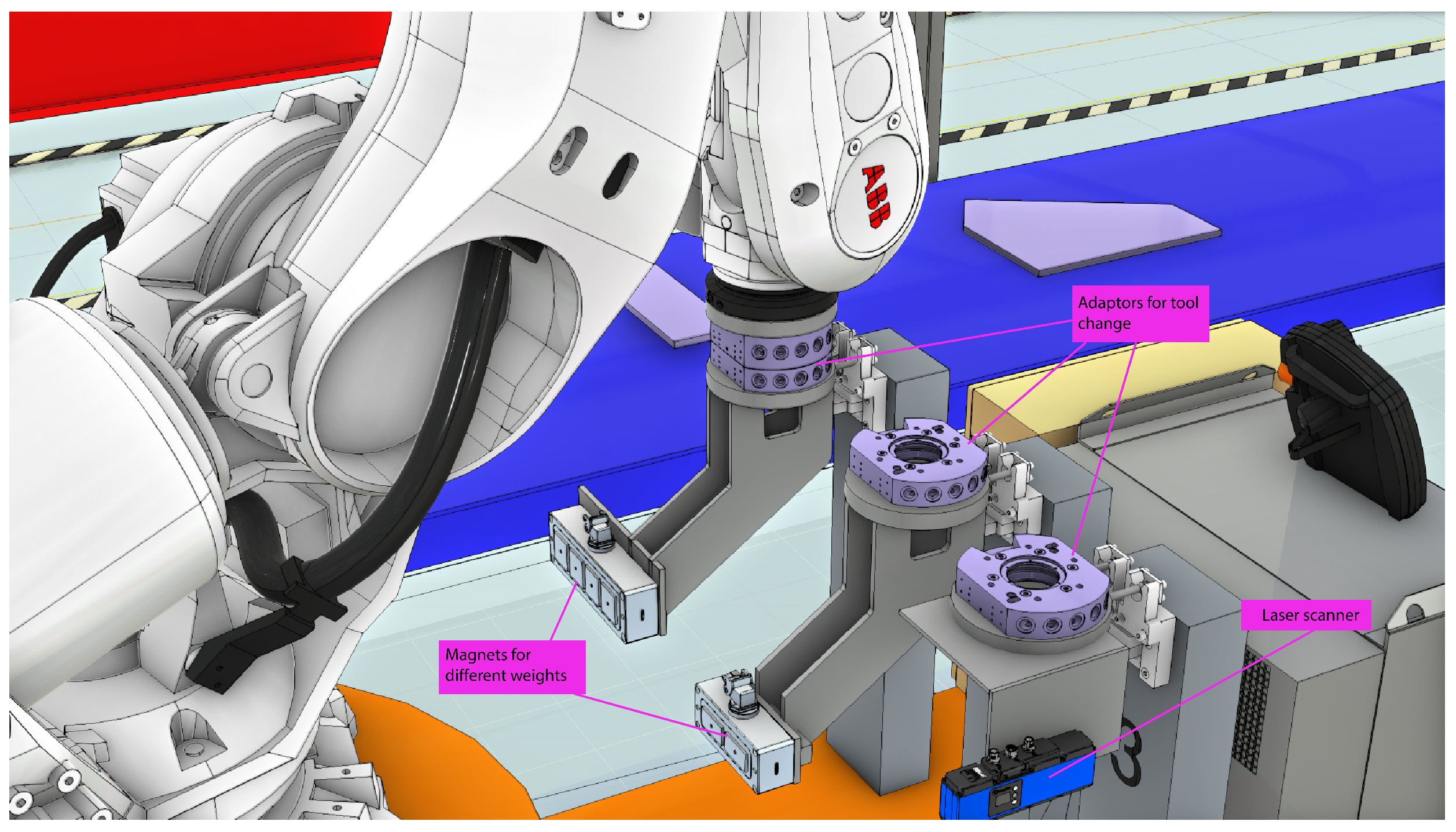 ABB

Adaptors for tool change

Magnets for different weights

Laser scanner