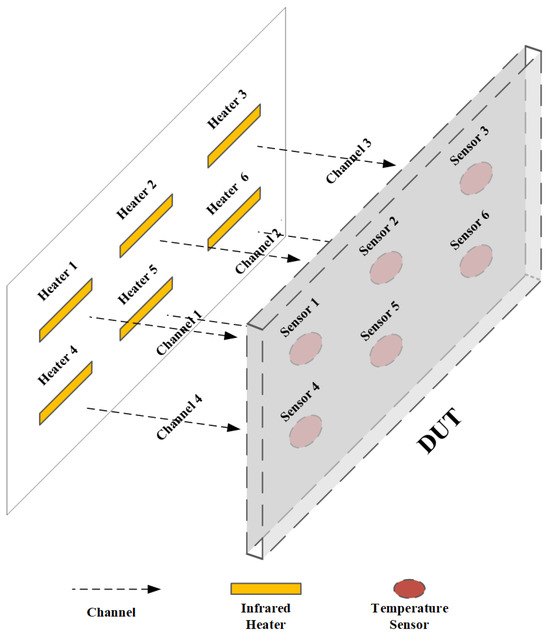 Heater 3
Heater 2
Heater 6
Heater 1
Heater 5
Heater 4
Channel 3
Channel 2
Channel 1
Channel 4
Sensor 3
Sensor 2
Sensor 6
Sensor 1
Sensor 5
Sensor 4
DUT

Channel
Infrared Heater
Temperature Sensor