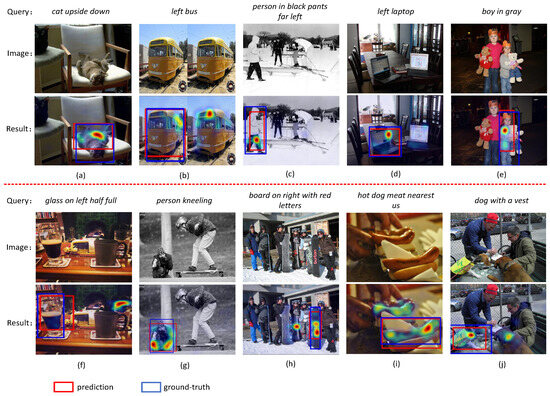 Query: cat upside down

left bus

person in black pants far left

left laptop

boy in gray

Image:

Result:

(a)

(b)

(c)

(d)

(e)

Query: glass on left half full

person kneeling

board on right with red letters

hot dog meat nearest us

dog with a vest

Image:

Result:

(f)

(g)

(h)

(i)

(j)

prediction

ground-truth