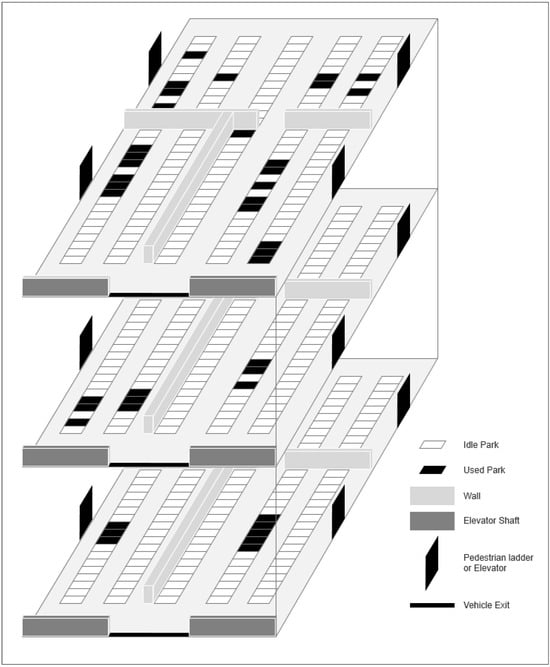 Idle Park

Used Park

Wall

Elevator Shaft

Pedestrian ladder or Elevator

Vehicle Exit