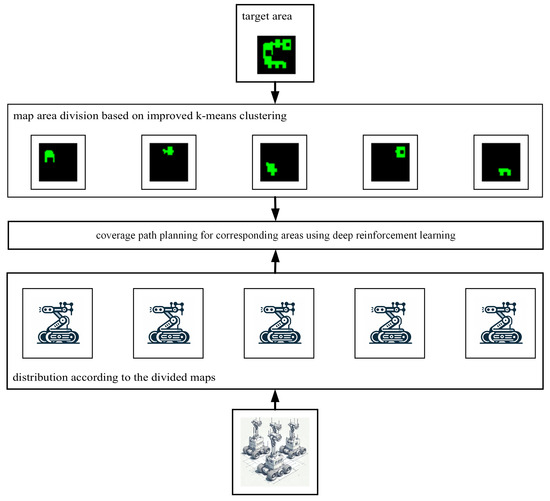 target area

map area division based on improved k-means clustering

coverage path planning for corresponding areas using deep reinforcement learning

distribution according to the divided maps