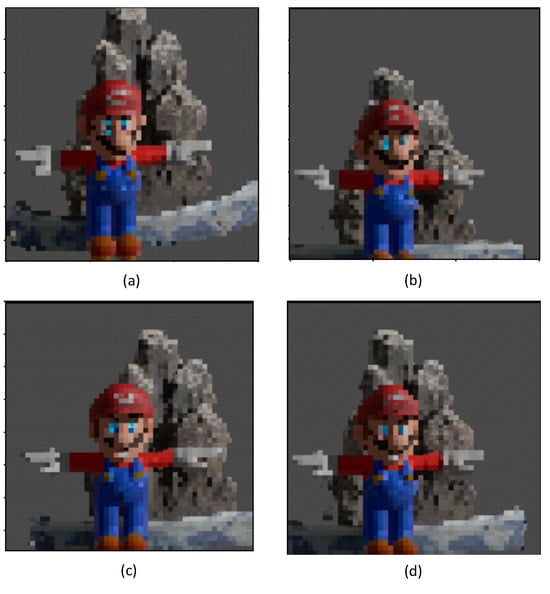 (a)

(b)

(c)

(d)