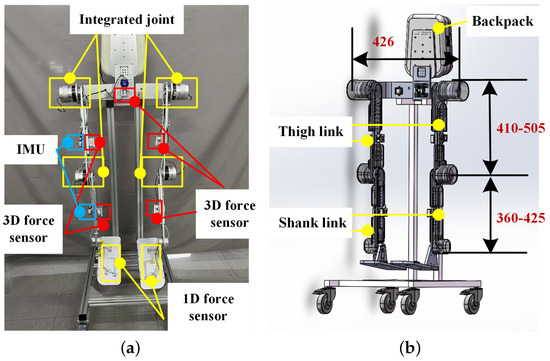 Integrated joint

IMU

3D force sensor

3D force sensor

1D force sensor

(a)

Backpack

426

Thigh link

410-505

Shank link

360-425

(b)