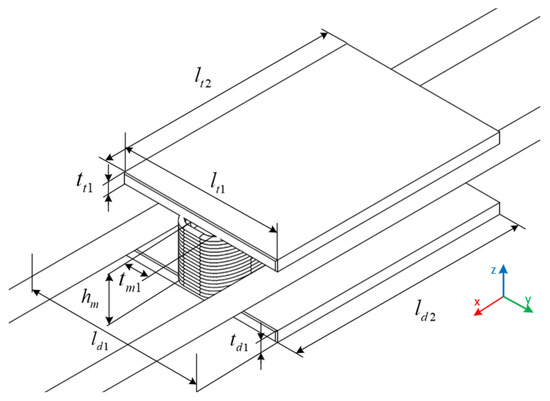 $l_{t2}$

$t_{t1}$

$l_{t1}$

$t_{m1}$

$h_m$

$l_{d1}$

$t_{d1}$

$l_{d2}$

z

x

y