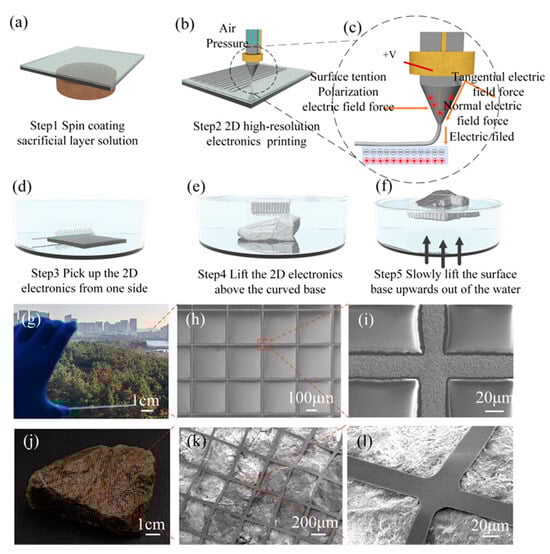 (a)

Step1 Spin coating sacrificial layer solution

(b)

Air Pressure

Step2 2D high-resolution electronics printing

(c)

+V

Surface tention

Polarization

electric field force

Tangential electric field force

Normal electric field force

Electric filed

(d)

Step3 Pick up the 2D electronics from one side

(e)

Step4 Lift the 2D electronics above the curved base

(f)

Step5 Slowly lift the surface base upwards out of the water

(g)

1cm

(h)

100μm

(i)

20μm

(j)

1cm

(k)

200μm

(l)

20μm