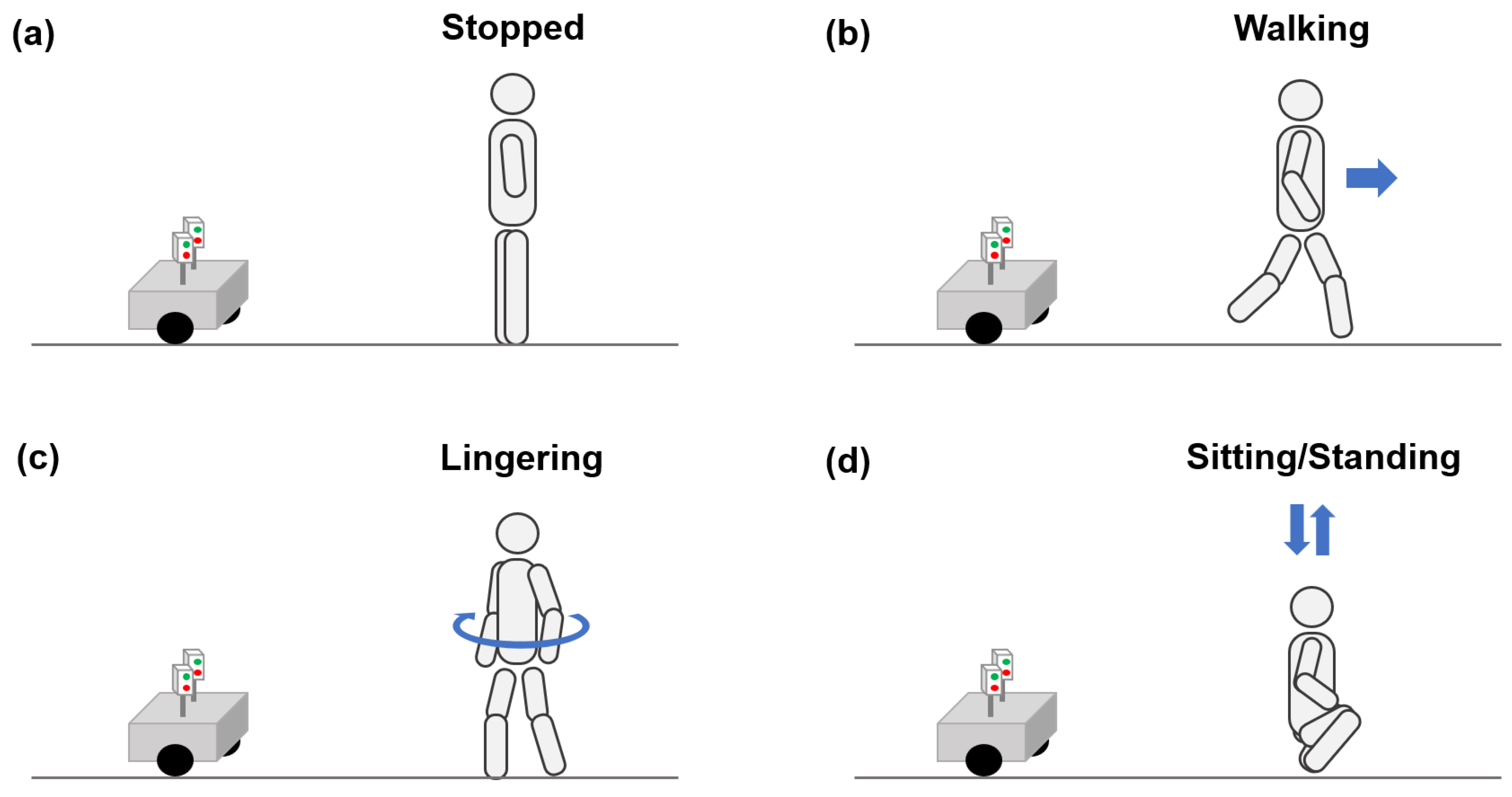 (a) Stopped

(b) Walking

(c) Lingering

(d) Sitting/Standing