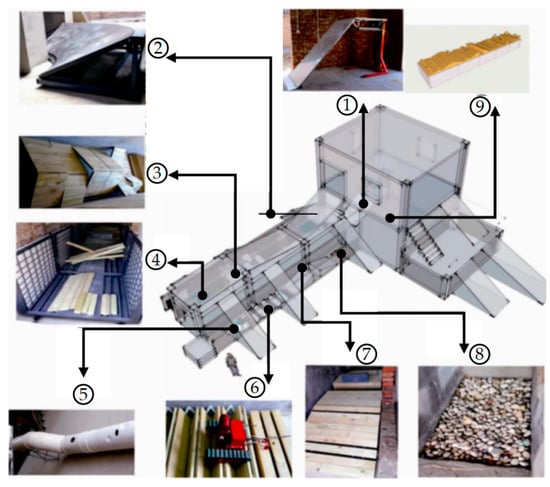 ②
①
⑨
③
④
⑤
⑥
⑦
⑧