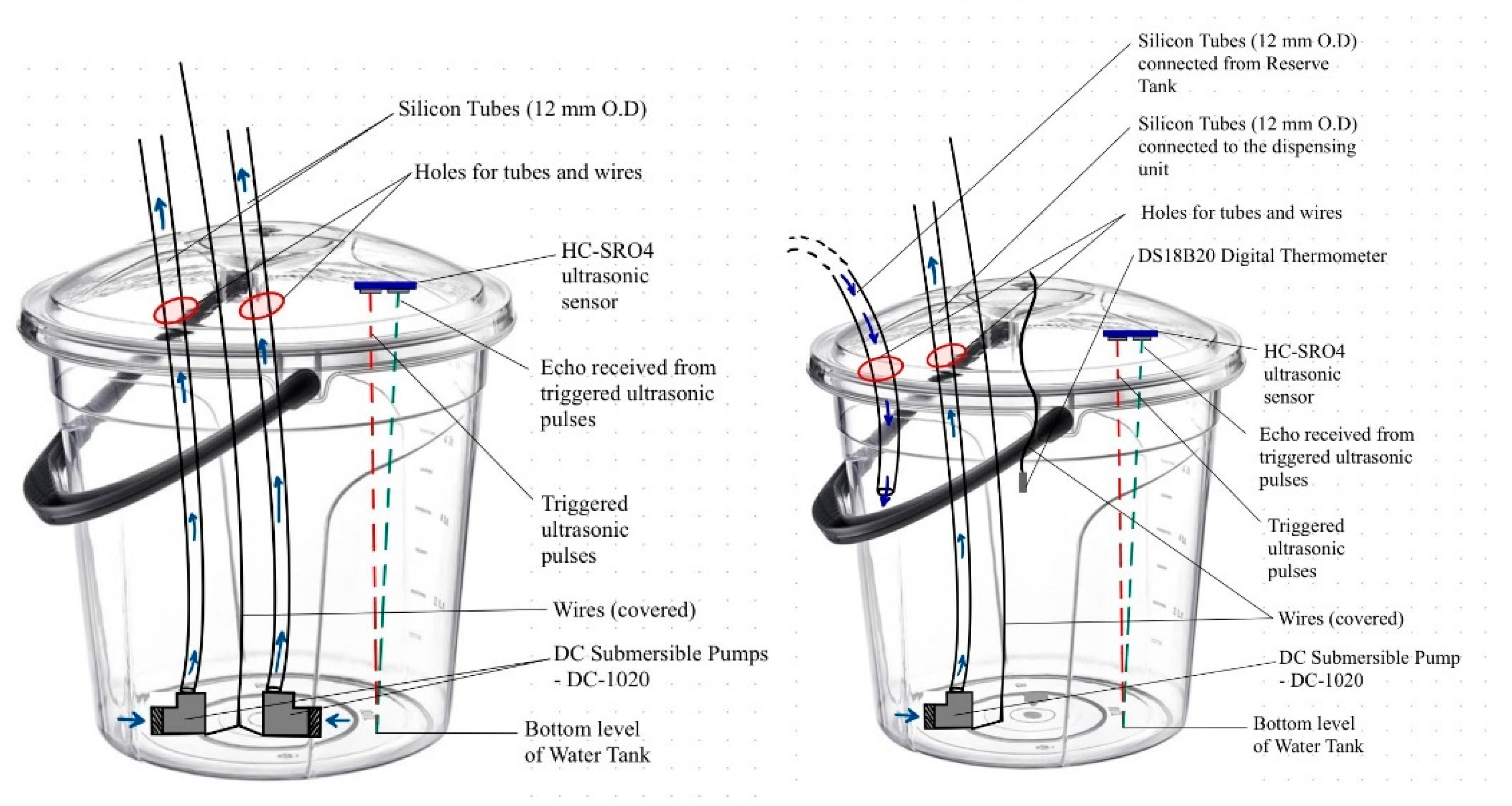 Silicon Tubes (12 mm O.D)

Holes for tubes and wires

HC-SRO4 ultrasonic sensor

Echo received from triggered ultrasonic pulses

Triggered ultrasonic pulses

Wires (covered)

DC Submersible Pumps - DC-1020

Bottom level of Water Tank

Silicon Tubes (12 mm O.D) connected from Reserve Tank

Silicon Tubes (12 mm O.D) connected to the dispensing unit

Holes for tubes and wires

DS18B20 Digital Thermometer

HC-SRO4 ultrasonic sensor

Echo received from triggered ultrasonic pulses

Triggered ultrasonic pulses

Wires (covered)

DC Submersible Pump - DC-1020

Bottom level of Water Tank