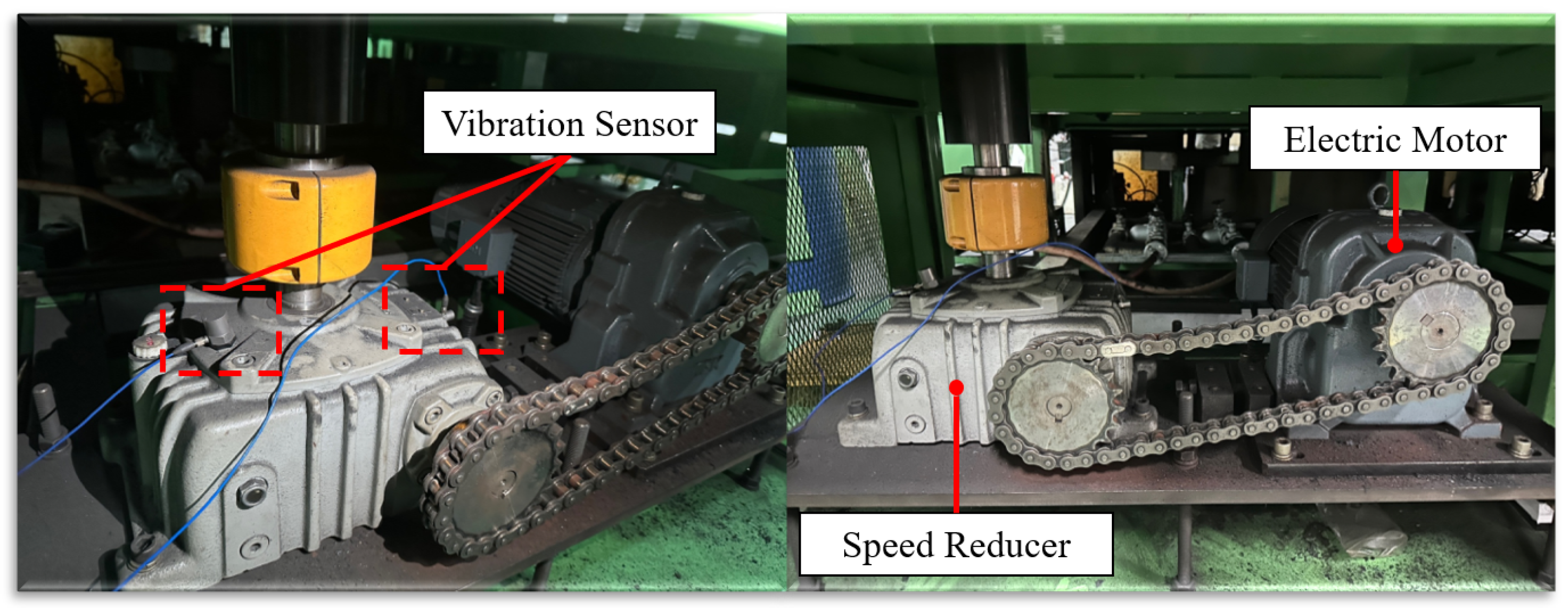 Vibration Sensor

Electric Motor

Speed Reducer