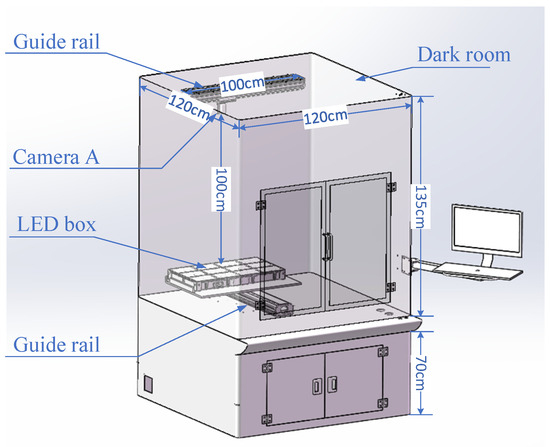 Guide rail

Dark room

100cm

120cm

120cm

Camera A

100cm

135cm

LED box

Guide rail

70cm