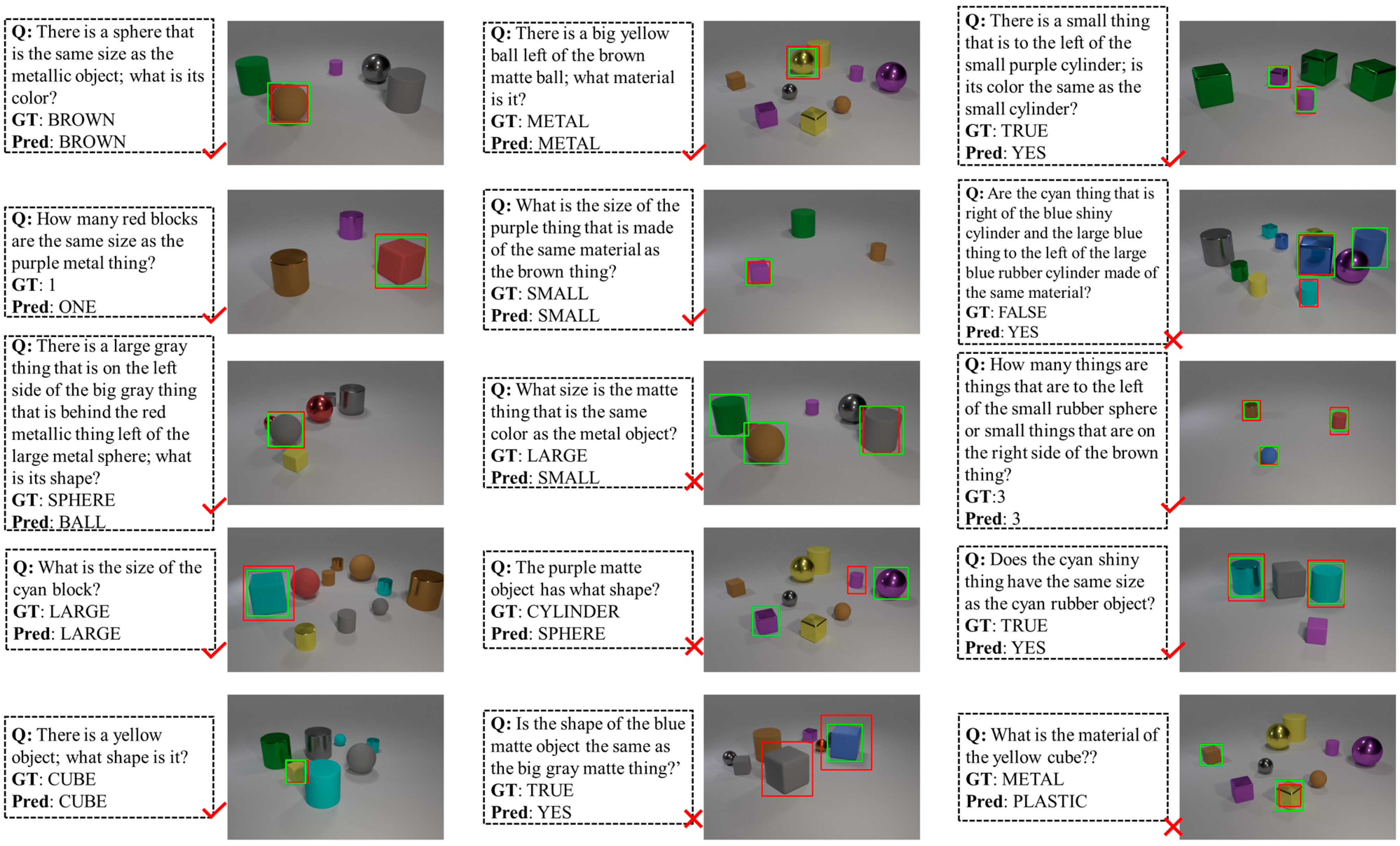 Q: There is a sphere that is the same size as the metallic object; what is its color?
GT: BROWN
Pred: BROWN

Q: How many red blocks are the same size as the purple metal thing?
GT: 1
Pred: ONE

Q: There is a large gray thing that is on the left side of the big gray thing that is behind the red metallic thing left of the large metal sphere; what is its shape?
GT: SPHERE
Pred: BALL

Q: What is the size of the cyan block?
GT: LARGE
Pred: LARGE

Q: There is a yellow object; what shape is it?
GT: CUBE
Pred: CUBE

Q: There is a big yellow ball left of the brown matte ball; what material is it?
GT: METAL
Pred: METAL

Q: What is the size of the purple thing that is made of the same material as the brown thing?
GT: SMALL
Pred: SMALL

Q: What size is the matte thing that is the same color as the metal object?
GT: LARGE
Pred: SMALL

Q: The purple matte object has what shape?
GT: CYLINDER
Pred: SPHERE

Q: Is the shape of the blue matte object the same as the big gray matte thing?'
GT: TRUE
Pred: YES

Q: There is a small thing that is to the left of the small purple cylinder; is its color the same as the small cylinder?
GT: TRUE
Pred: YES

Q: Are the cyan thing that is right of the blue shiny cylinder and the large blue thing to the left of the large blue rubber cylinder made of the same material?
GT: FALSE
Pred: YES

Q: How many things are things that are to the left of the small rubber sphere or small things that are on the right side of the brown thing?
GT:3
Pred: 3

Q: Does the cyan shiny thing have the same size as the cyan rubber object?
GT: TRUE
Pred: YES

Q: What is the material of the yellow cube??
GT: METAL
Pred: PLASTIC