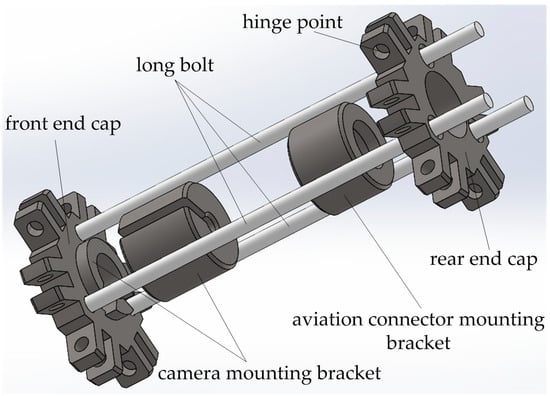 hinge point

long bolt

front end cap

rear end cap

aviation connector mounting bracket

camera mounting bracket