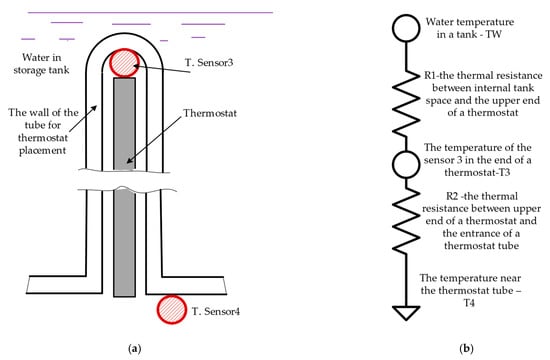 Water in storage tank

T. Sensor3

The wall of the tube for thermostat placement

Thermostat

T. Sensor4

(a)

Water temperature in a tank - TW

R1-the thermal resistance between internal tank space and the upper end of a thermostat

The temperature of the sensor 3 in the end of a thermostat-T3

R2 -the thermal resistance between upper end of a thermostat and the entrance of a thermostat tube

The temperature near the thermostat tube – T4

(b)