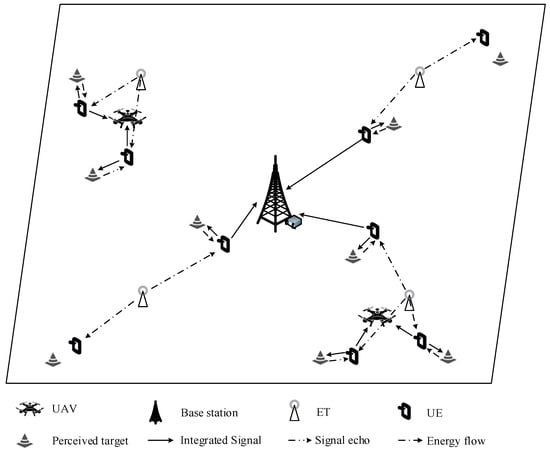 UAV
Base station
ET
UE
Perceived target
Integrated Signal
Signal echo
Energy flow